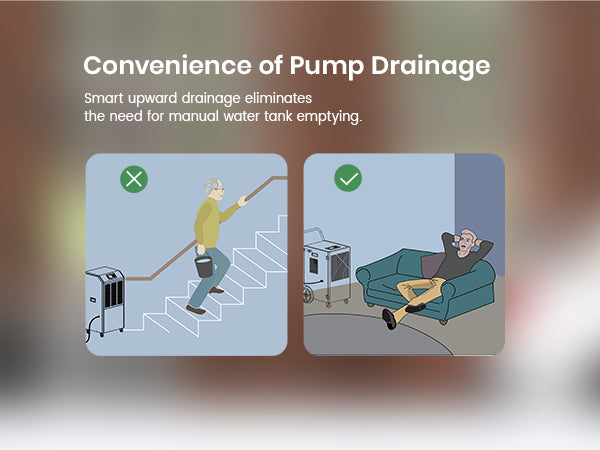 Convenience of Pump Drainage

Smart upward drainage eliminates the need for manual water tank emptying.