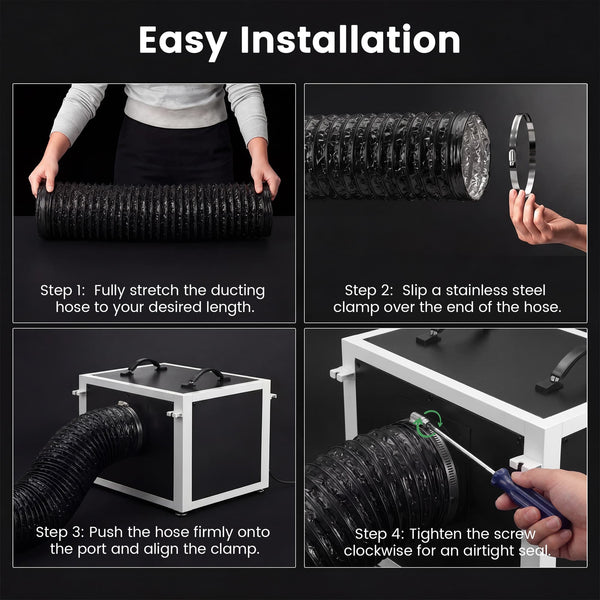 Easy Installation

Step 1: Fully stretch the ducting hose to your desired length.

Step 2: Slip a stainless steel clamp over the end of the hose.

Step 3: Push the hose firmly onto the port and align the clamp.

Step 4: Tighten the screw clockwise for an airtight seal.