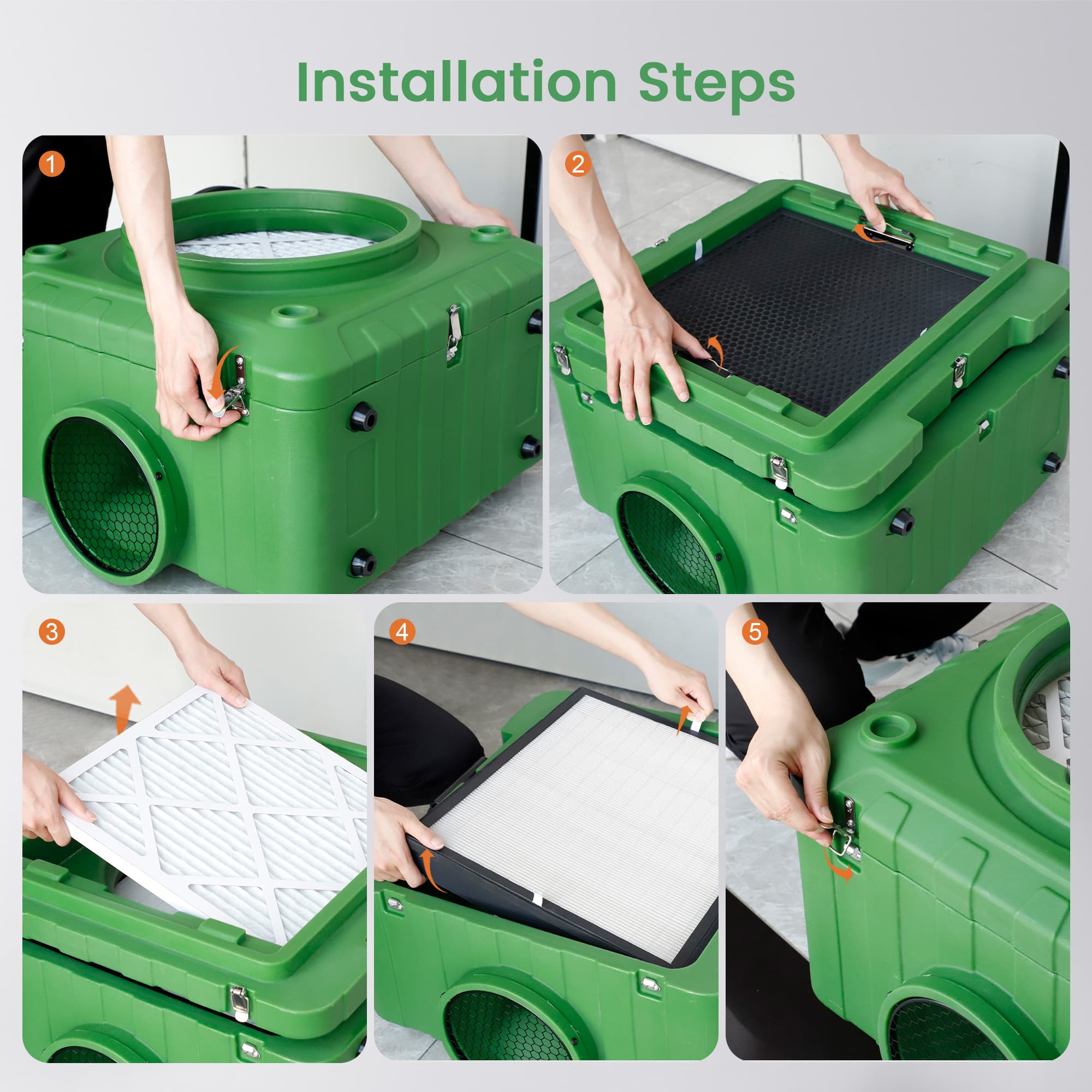 Installation Steps

1

2

3

4

5